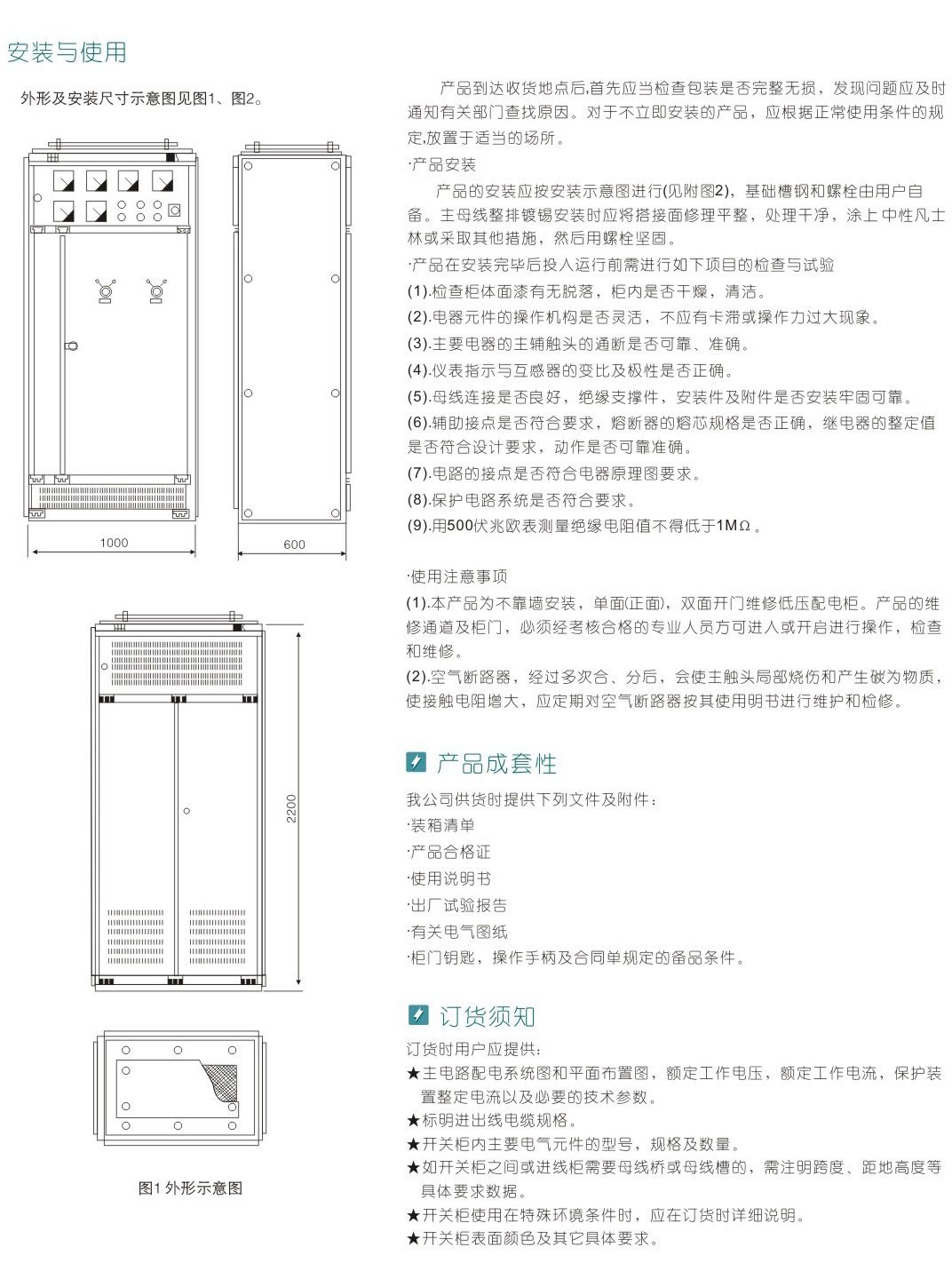 安装与使用

外形及安装尺寸示意图见图1、图2。

1000

600

2200

图1 外形示意图

产品到达收货地点后,首先应当检查包装是否完整无损，发现问题应及时通知有关部门查找原因。对于不立即安装的产品，应根据正常使用条件的规定,放置于适当的场所。

·产品安装

产品的安装应按安装示意图进行(见附图2)，基础槽钢和螺栓由用户自备。主母线整排镀锡安装时应将搭接面修理平整，处理干净，涂上中性凡士林或采取其他措施，然后用螺栓坚固。

·产品在安装完毕后投入运行前需进行如下项目的检查与试验

(1).检查柜体面漆有无脱落，柜内是否干燥，清洁。

(2).电器元件的操作机构是否灵活，不应有卡滞或操作力过大现象。

(3).主要电器的主辅触头的通断是否可靠、准确。

(4).仪表指示与互感器的变比及极性是否正确。

(5).母线连接是否良好，绝缘支撑件，安装件及附件是否安装牢固可靠。

(6).辅助接点是否符合要求，熔断器的熔芯规格是否正确，继电器的整定值是否符合设计要求，动作是否可靠准确。

(7).电路的接点是否符合电器原理图要求。

(8).保护电路系统是否符合要求。

(9).用500伏兆欧表测量绝缘电阻值不得低于1MΩ。

·使用注意事项

(1).本产品为不靠墙安装，单面(正面)，双面开门维修低压配电柜。产品的维修通道及柜门，必须经考核合格的专业人员方可进入或开启进行操作，检查和维修。

(2).空气断路器，经过多次合、分后，会使主触头局部烧伤和产生碳为物质，使接触电阻增大，应定期对空气断路器按其使用明书进行维护和检修。

产品成套性

我公司供货时提供下列文件及附件：

·装箱清单

·产品合格证

·使用说明书

·出厂试验报告

·有关电气图纸

·柜门钥匙，操作手柄及合同单规定的备品条件。

订货须知

订货时用户应提供：

★主电路配电系统图和平面布置图，额定工作电压，额定工作电流，保护装置整定电流以及必要的技术参数。

★标明进出线电缆规格。

★开关柜内主要电气元件的型号，规格及数量。

★如开关柜之间或进线柜需要母线桥或母线槽的，需注明跨度、距地高度等具体要求数据。

★开关柜使用在特殊环境条件时，应在订货时详细说明。

★开关柜表面颜色及其它具体要求。